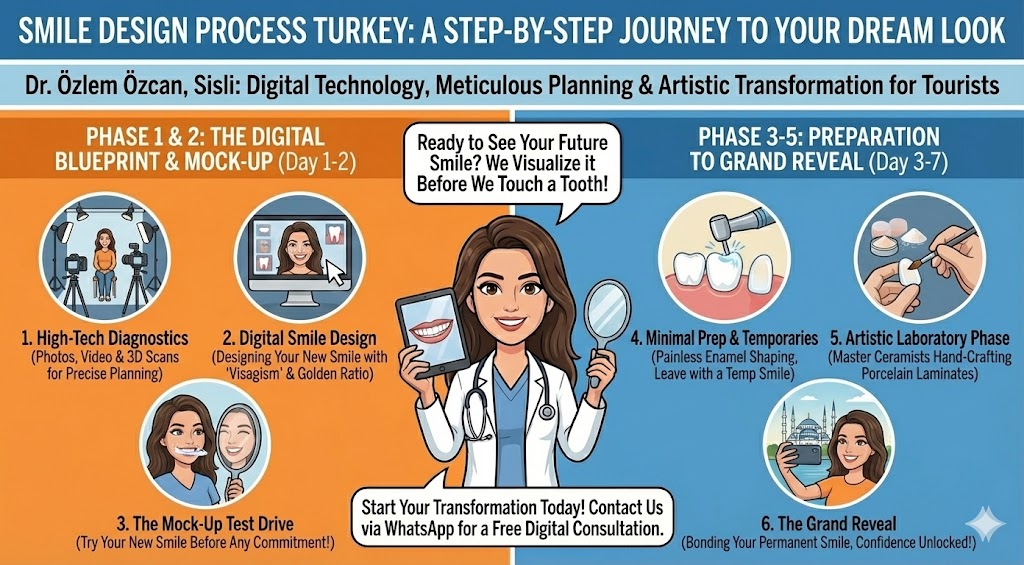 SMILE DESIGN PROCESS TURKEY: A STEP-BY-STEP JOURNEY TO YOUR DREAM LOOK

Dr. Özlem Özcan, Sisli: Digital Technology, Meticulous Planning & Artistic Transformation for Tourists

PHASE 1 & 2: THE DIGITAL BLUEPRINT & MOCK-UP (Day 1-2)

1. High-Tech Diagnostics
(Photos, Video & 3D Scans for Precise Planning)

2. Digital Smile Design
(Designing Your New Smile with 'Visagism' & Golden Ratio)

3. The Mock-Up Test Drive
(Try Your New Smile Before Any Commitment!)

Ready to See Your Future Smile? We Visualize it Before We Touch a Tooth!

Start Your Transformation Today! Contact Us via WhatsApp for a Free Digital Consultation.

PHASE 3-5: PREPARATION TO GRAND REVEAL (Day 3-7)

4. Minimal Prep & Temporaries
(Painless Enamel Shaping, Leave with a Temp Smile)

5. Artistic Laboratory Phase
(Master Ceramists Hand-Crafting Porcelain Laminates)

6. The Grand Reveal
(Bonding Your Permanent Smile, Confidence Unlocked!)